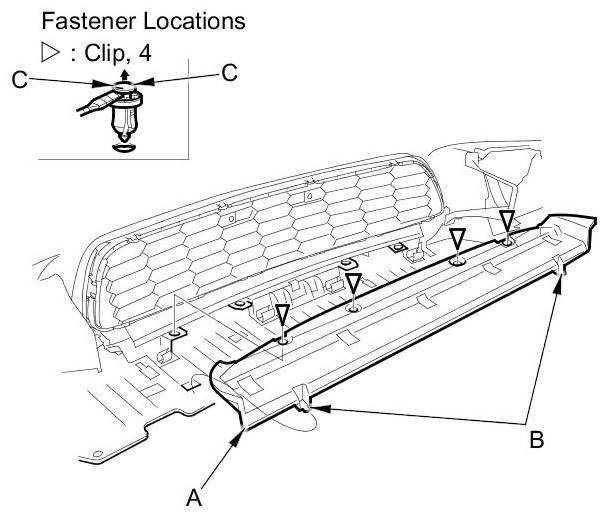 Fastener Locations

▷ : Clip, 4

C

C

B

A