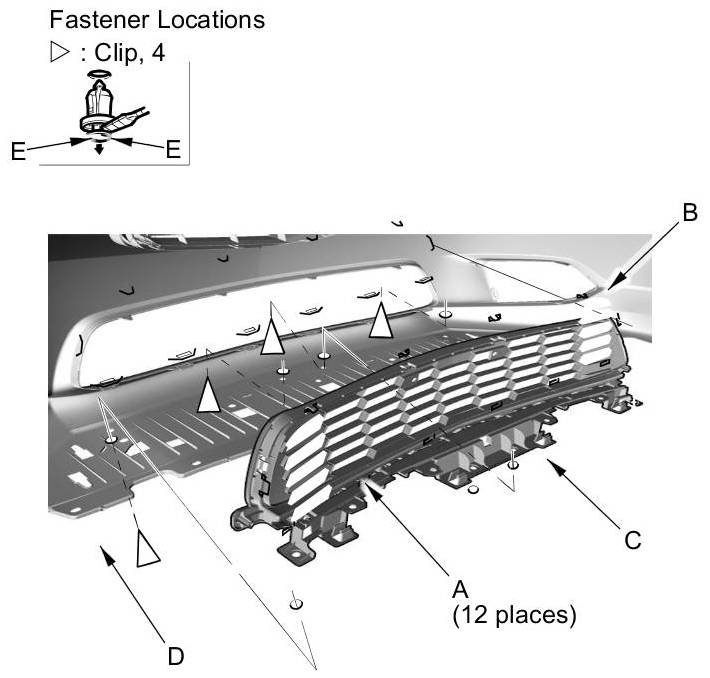 Fastener Locations
▷ : Clip, 4

E E

B

C

A
(12 places)

D