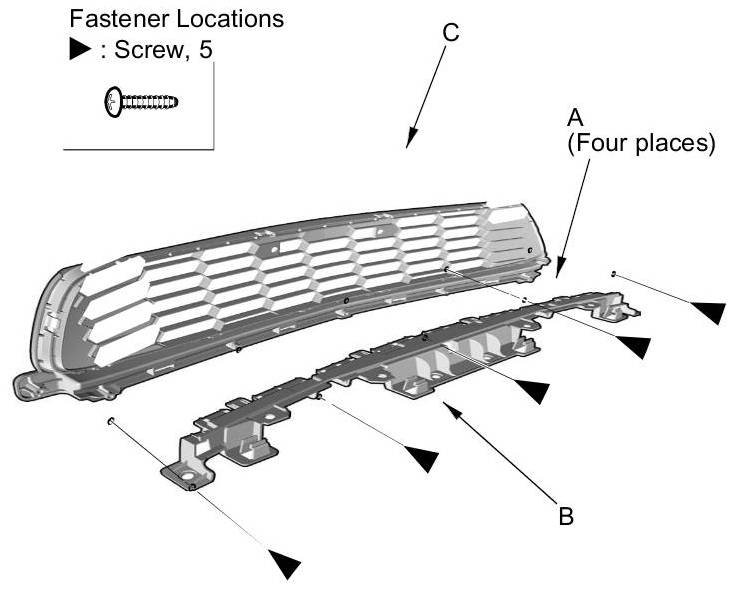 Fastener Locations
▶ : Screw, 5

C

A
(Four places)

B