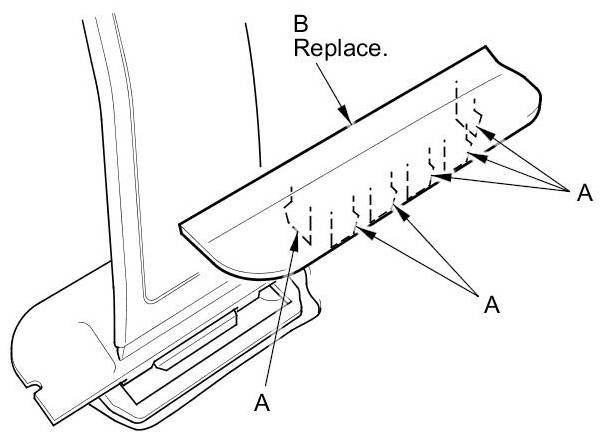 B
Replace.

A

A

A