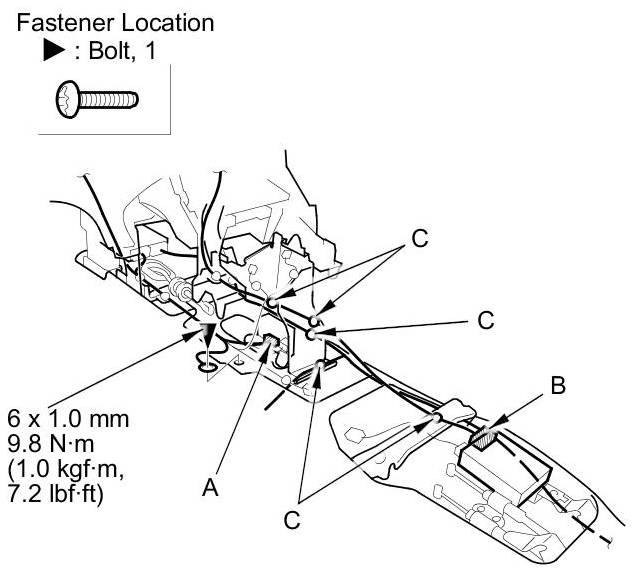 Fastener Location
▶ : Bolt, 1

C

C

B

6 x 1.0 mm
9.8 N·m
(1.0 kgf·m,
7.2 lbf·ft)

A

C