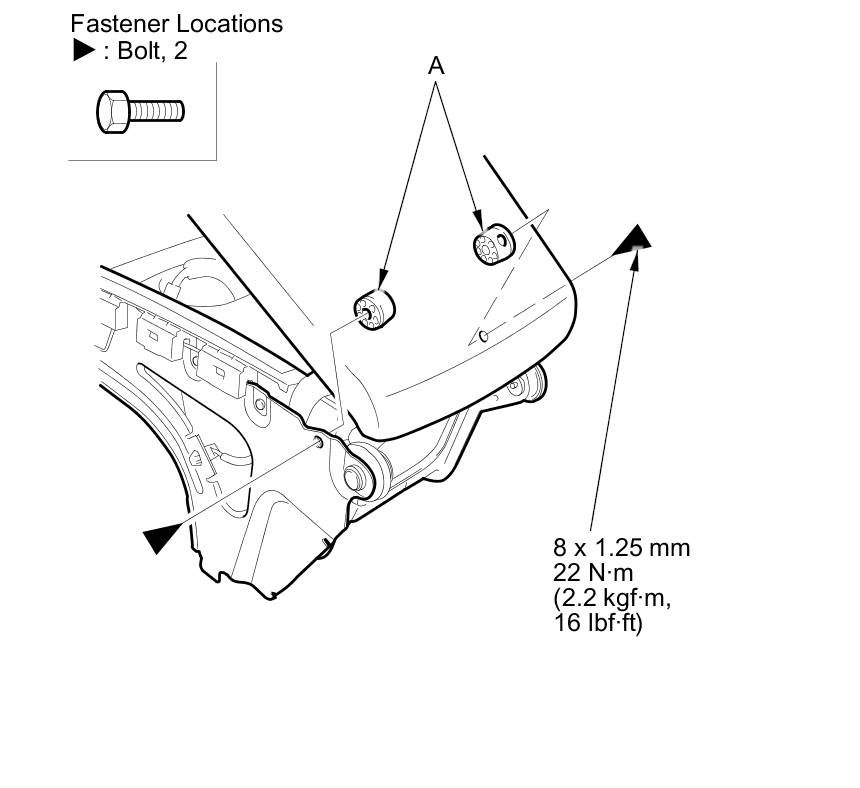 Fastener Locations
▶ : Bolt, 2

A

8 x 1.25 mm
22 N·m
(2.2 kgf·m,
16 lbf·ft)