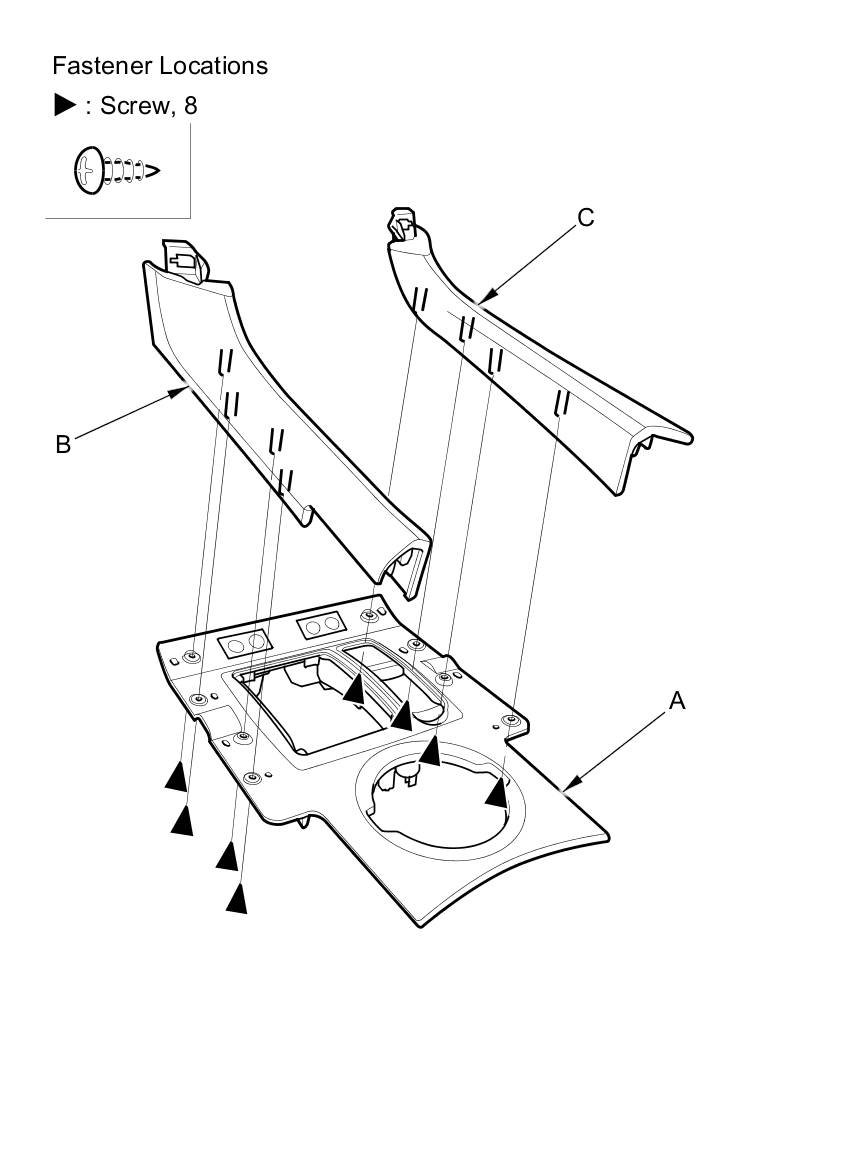 Fastener Locations

▶ : Screw, 8

C

B

A