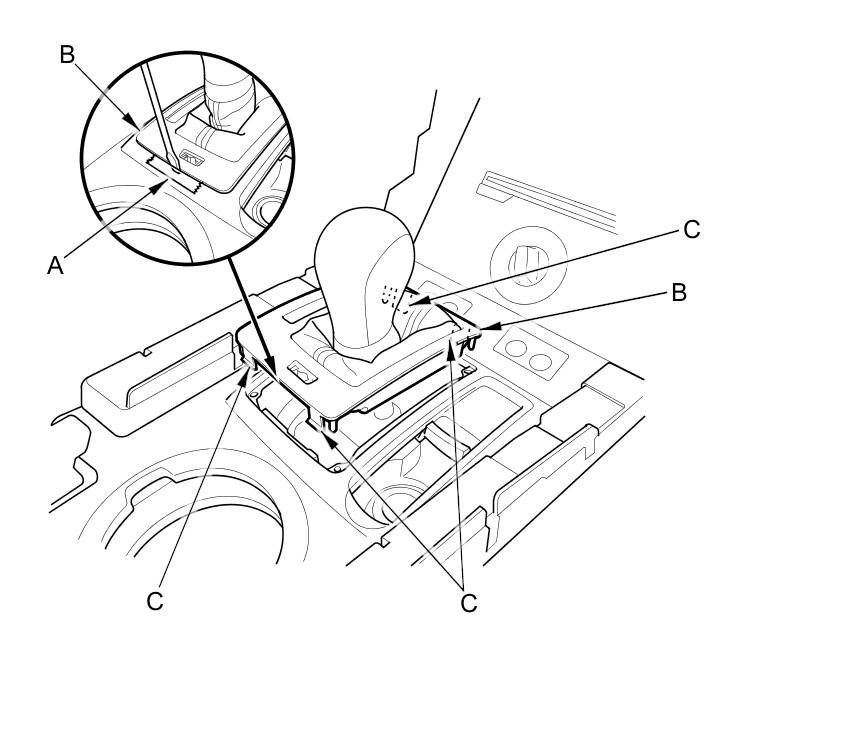 B
A
C
B
C
C