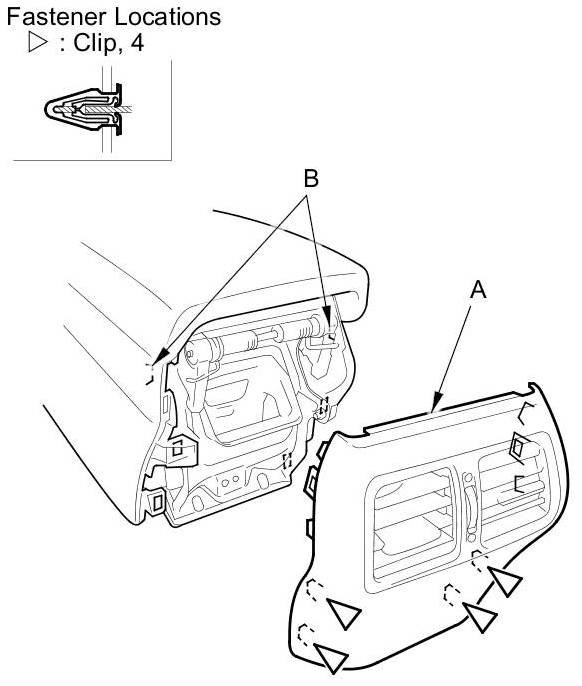 Fastener Locations
▷ : Clip, 4

B

A