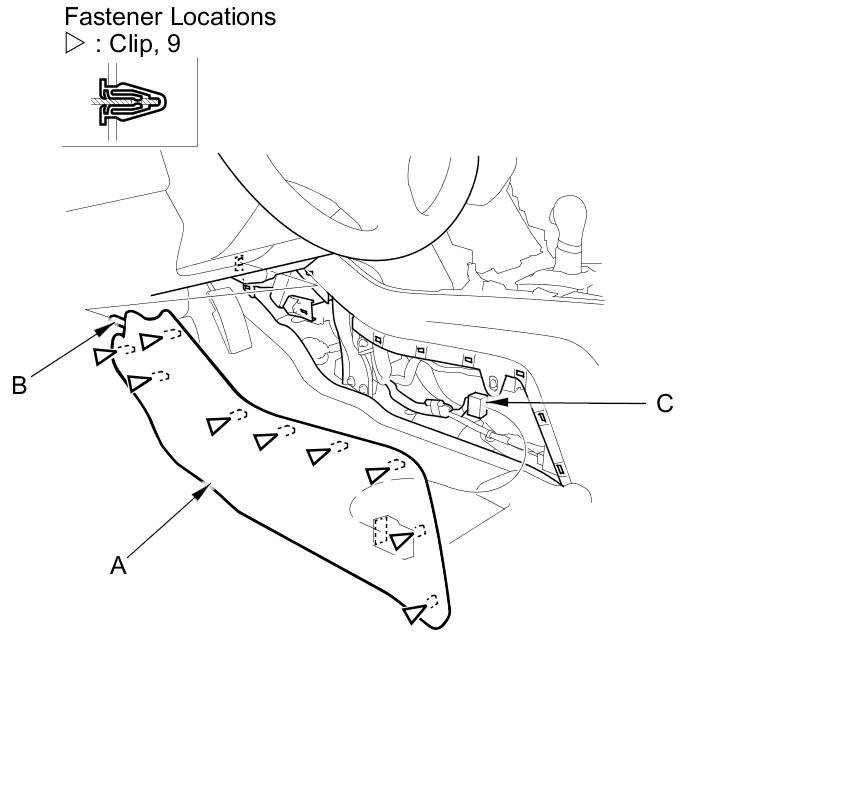 Fastener Locations
▷ : Clip, 9

B

C

A