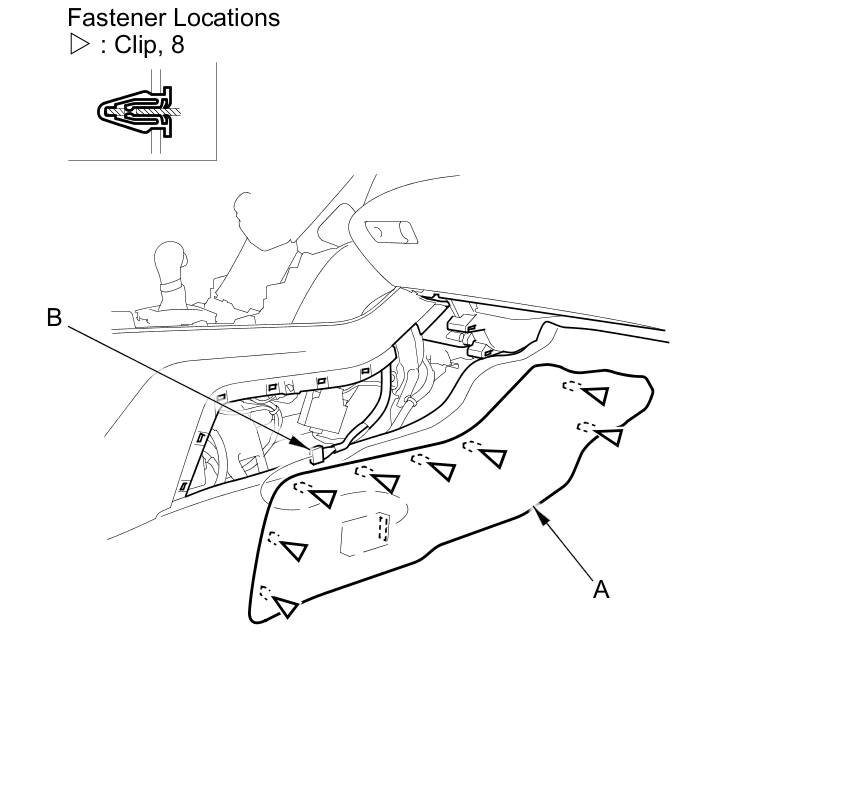 Fastener Locations
▷ : Clip, 8

B

A