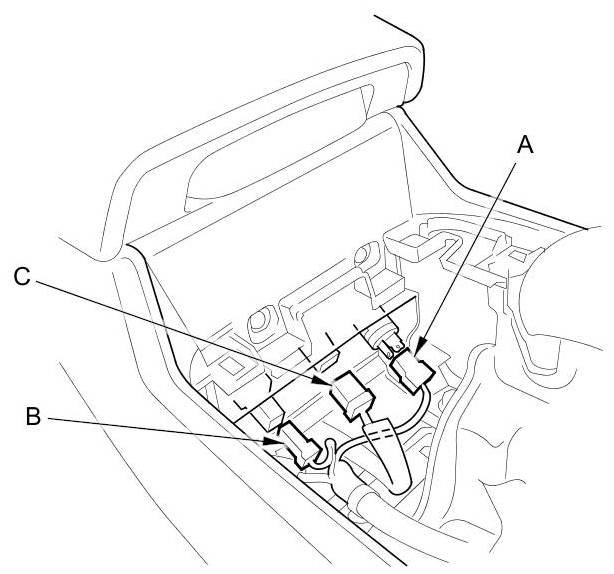 A
C
B