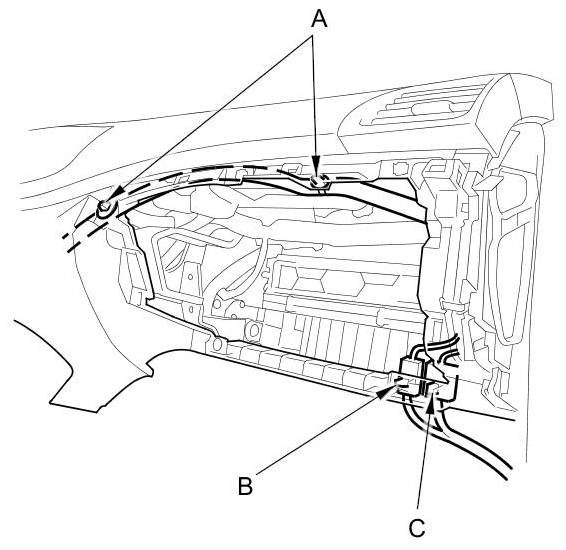 A

B

C