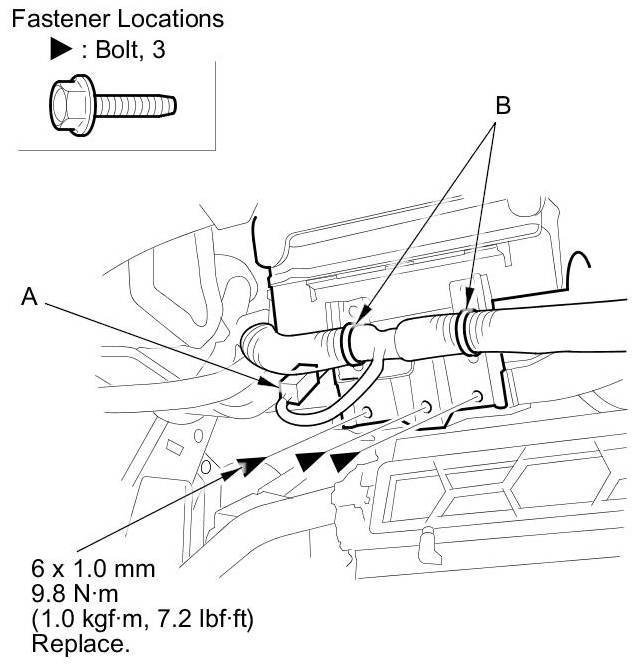 Fastener Locations
▶ : Bolt, 3

B

A

6 x 1.0 mm
9.8 N·m
(1.0 kgf·m, 7.2 lbf·ft)
Replace.