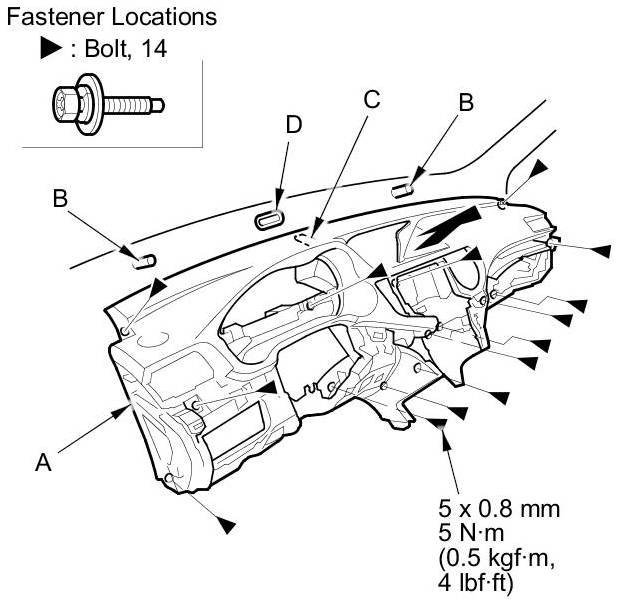 Fastener Locations
▶ : Bolt, 14

D
C
B
B
A

5 x 0.8 mm
5 N·m
(0.5 kgf·m,
4 lbf·ft)