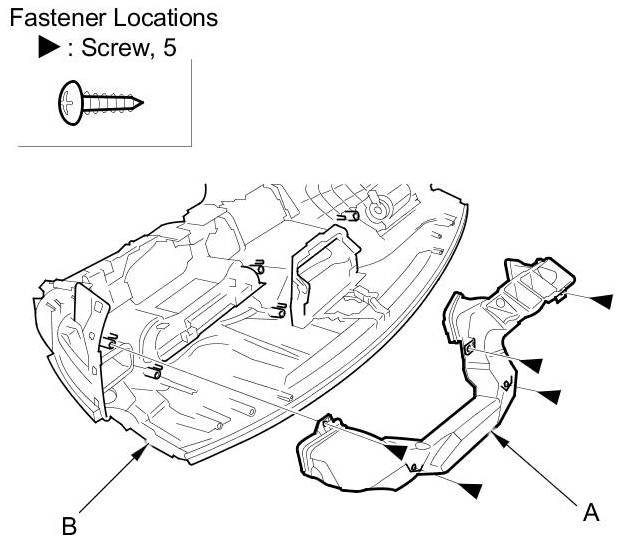 Fastener Locations
▶ : Screw, 5

B

A