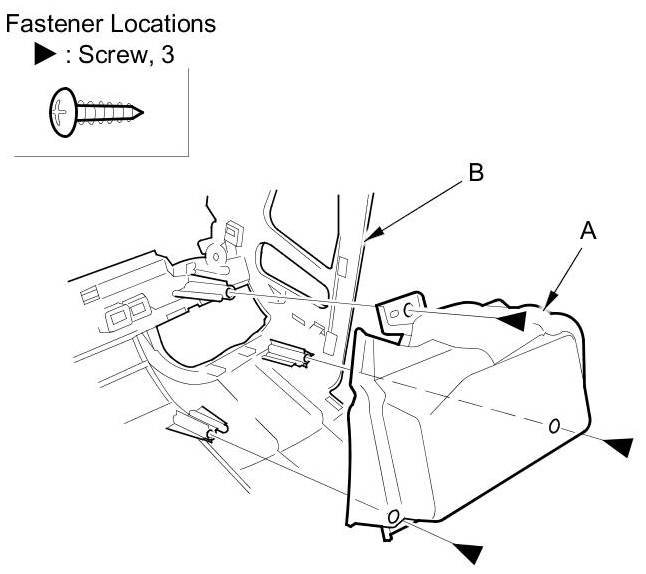 Fastener Locations
▶ : Screw, 3

B

A