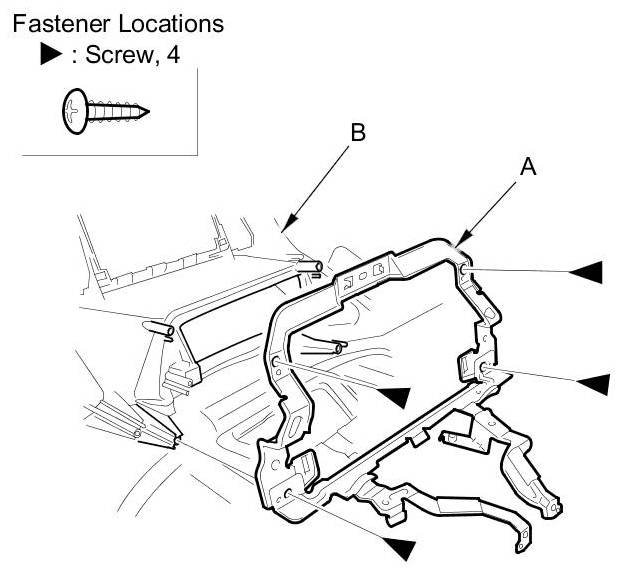 Fastener Locations
▶ : Screw, 4

B

A