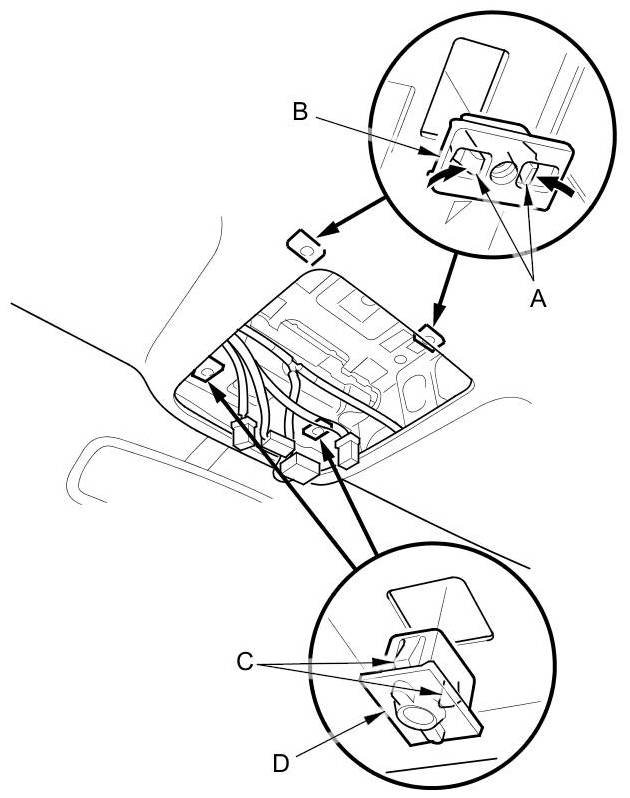 B
A
C
D