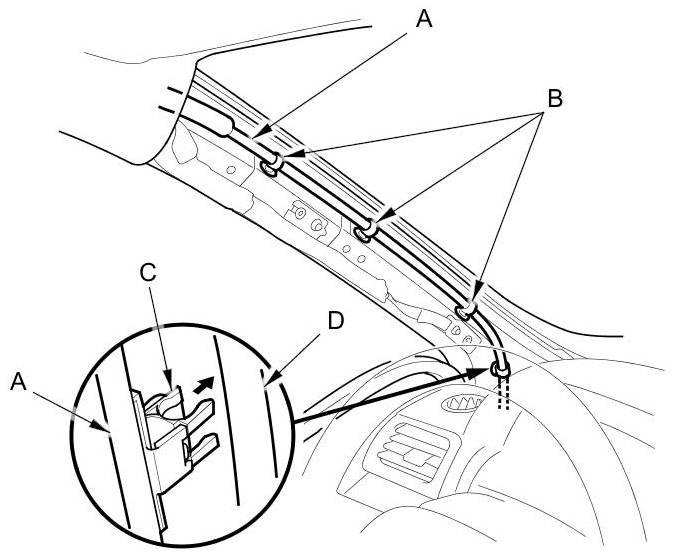 A
B
C
D
A