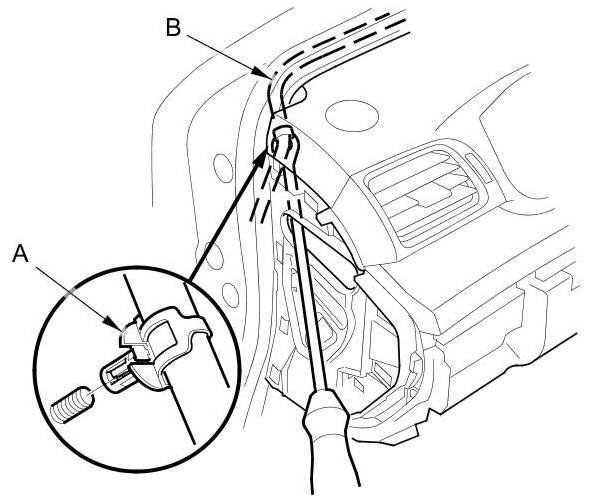 B

A