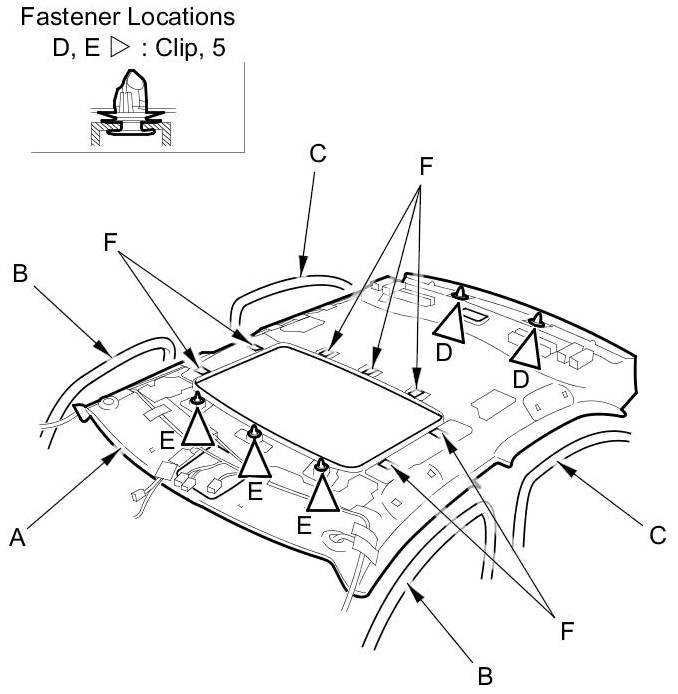 Fastener Locations
D, E ▷ : Clip, 5

C
F
F
B
D
D
E
E
E
A
C
F
B