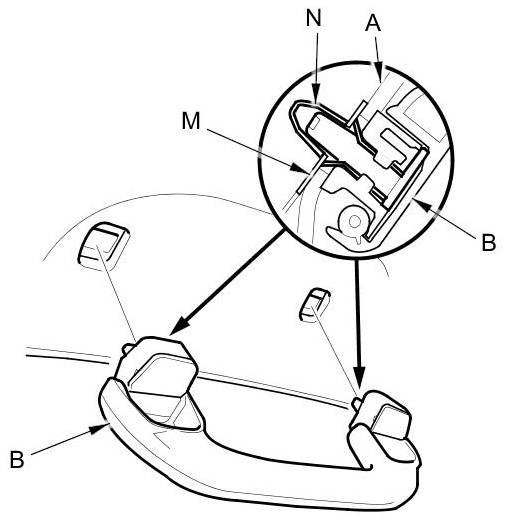 N
A
M
B
B