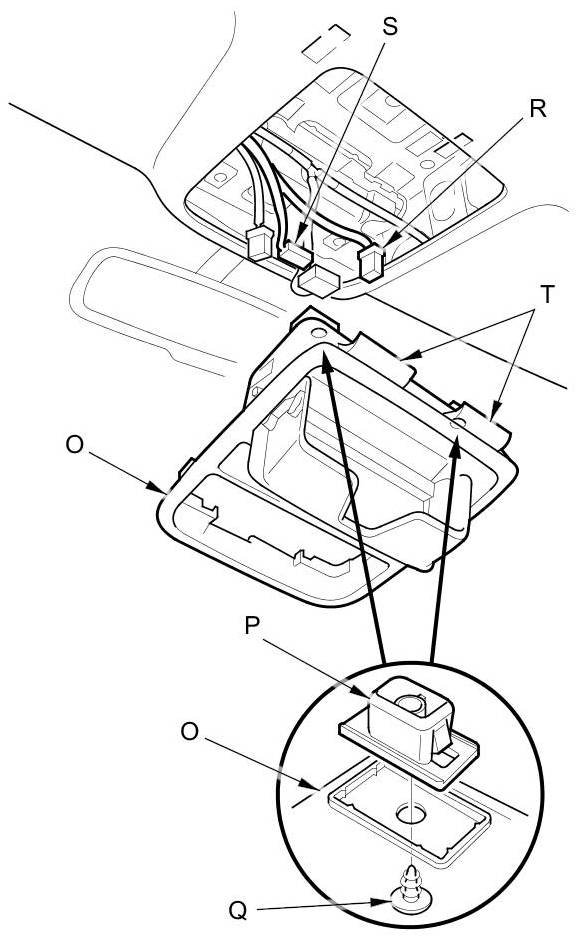 S
R
T
O
P
O
Q