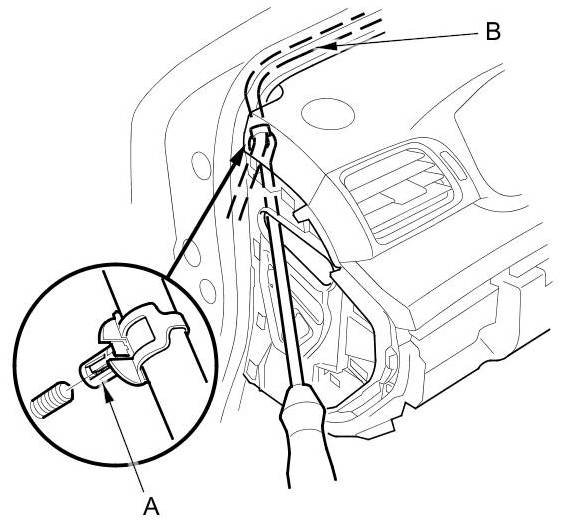 B
A