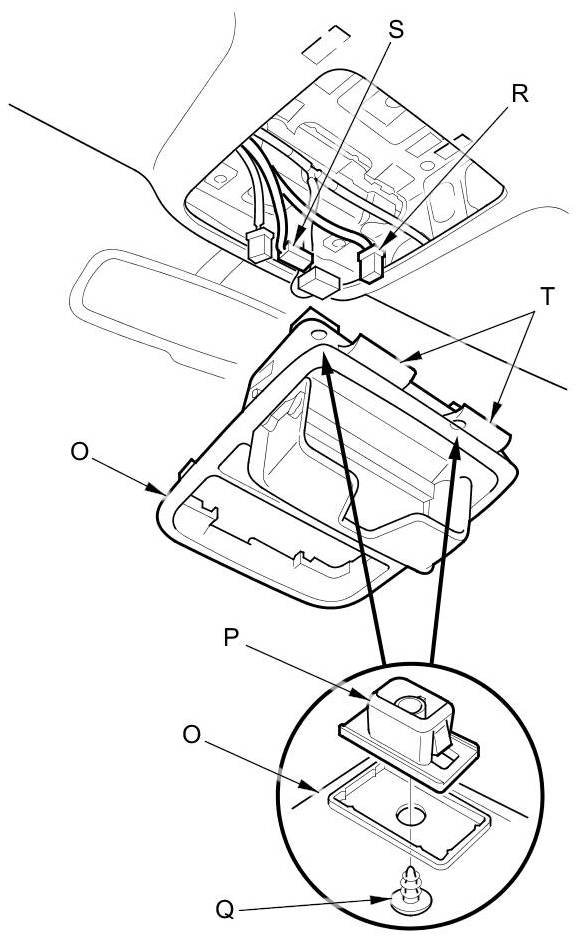 S
R
T
O
P
O
Q