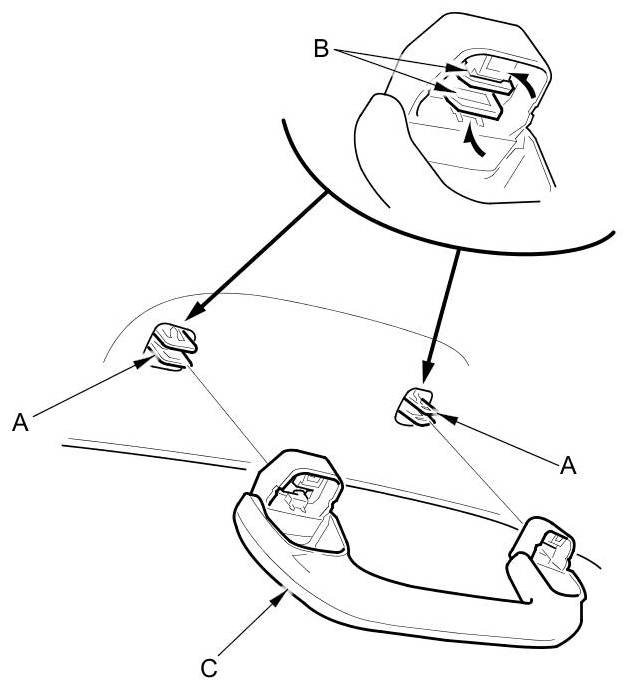 B

A

A

C