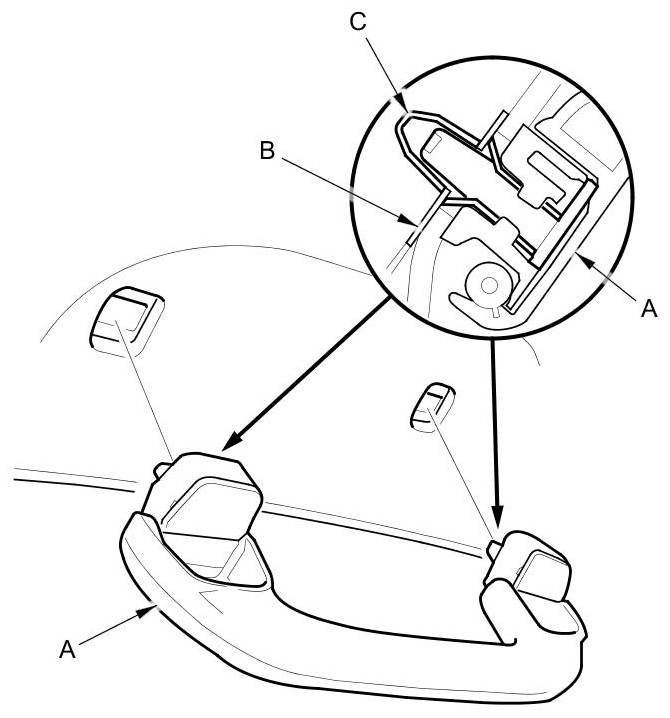 C
B
A
A