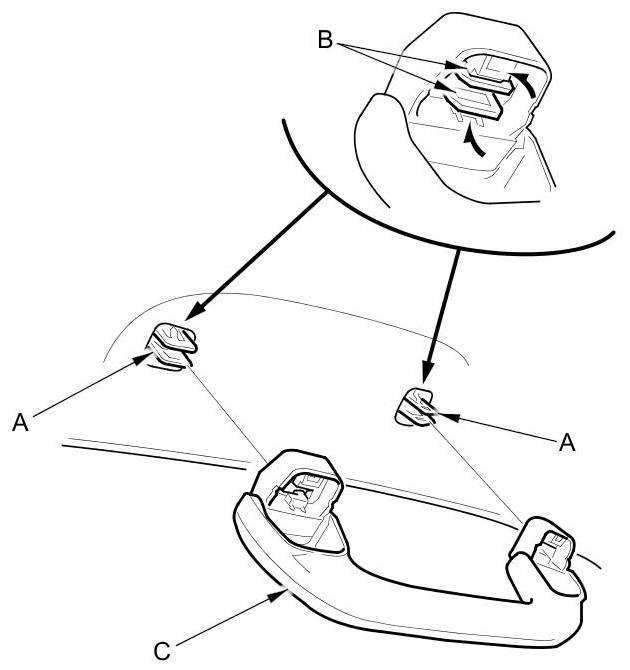 B

A

A

C