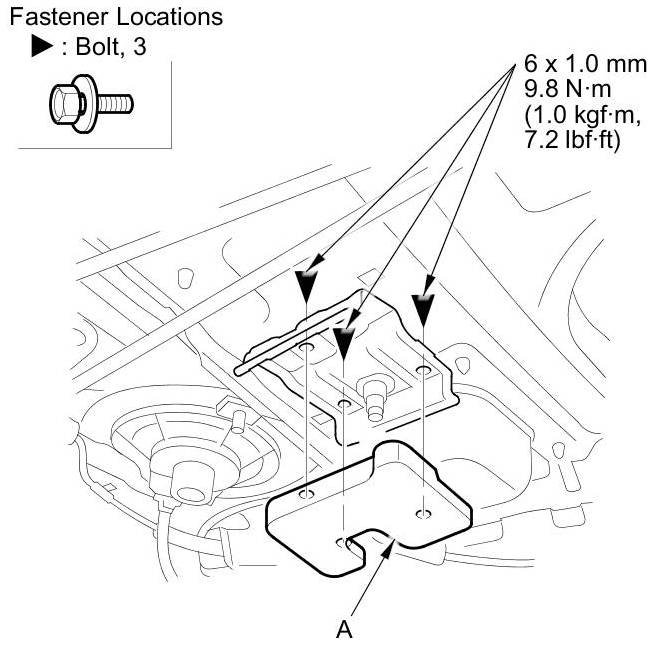 Fastener Locations
▶ : Bolt, 3

6 x 1.0 mm
9.8 N·m
(1.0 kgf·m,
7.2 lbf·ft)

A