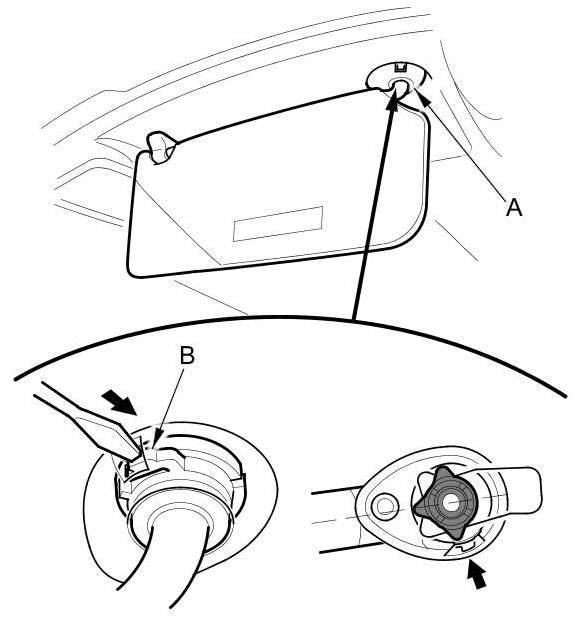 A

B