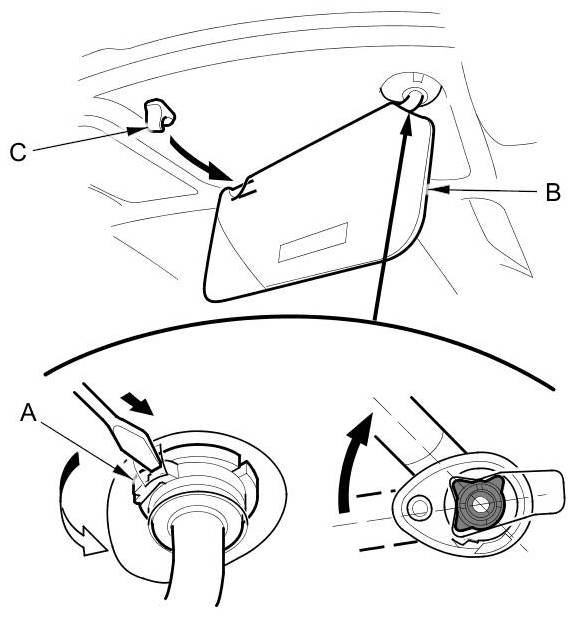 C

B

A