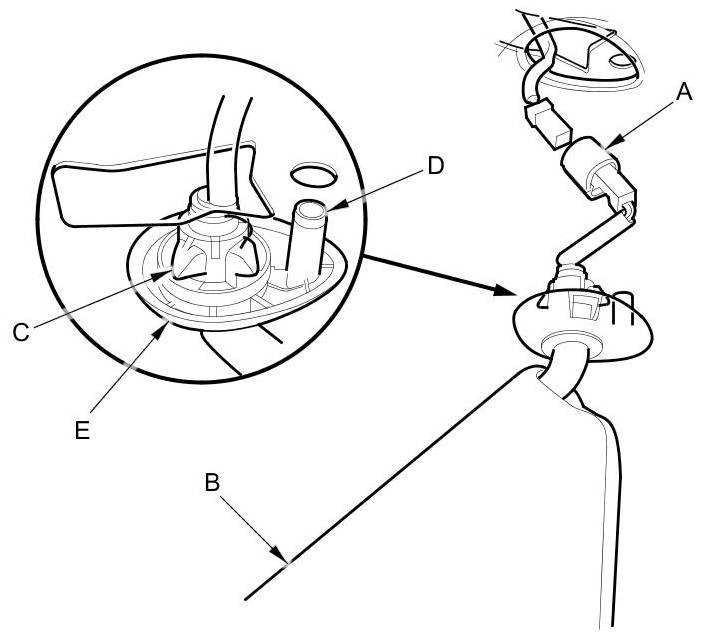 A
D
C
E
B