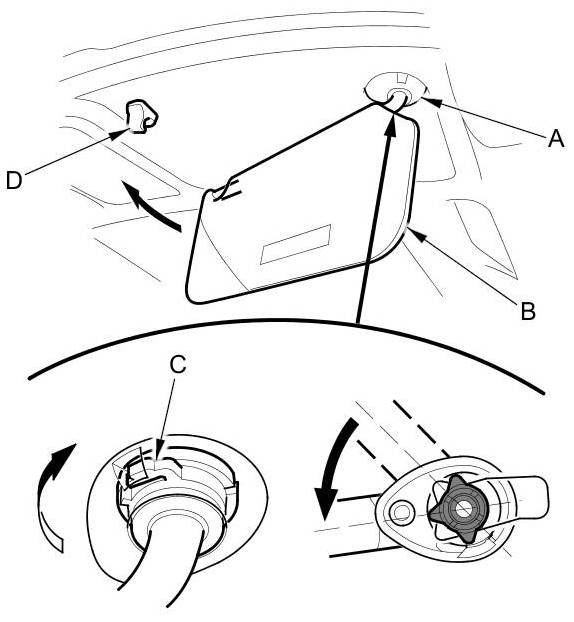 A
D
B
C