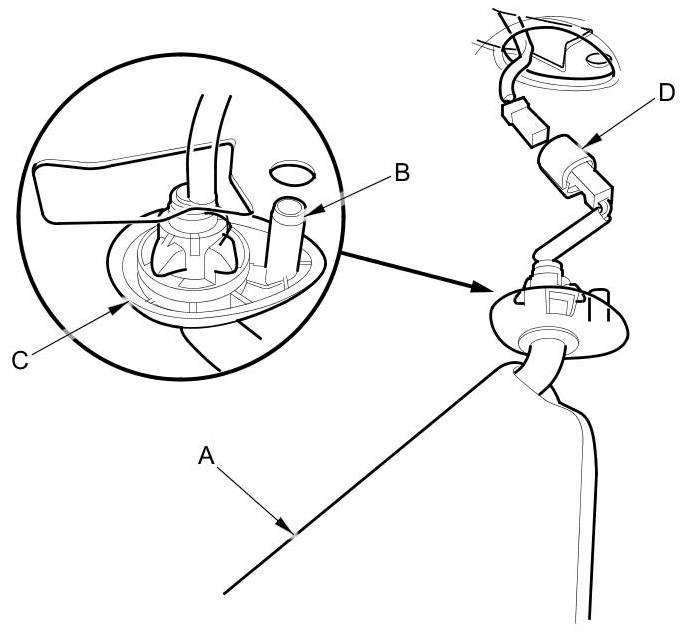 D
B
C
A