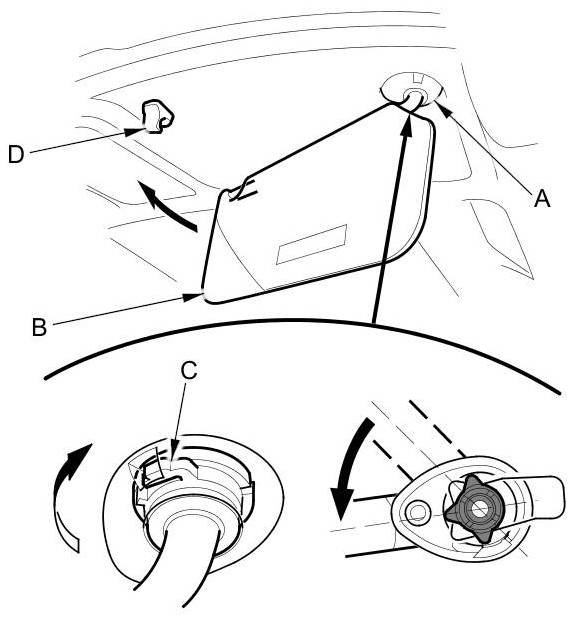 D
A
B
C