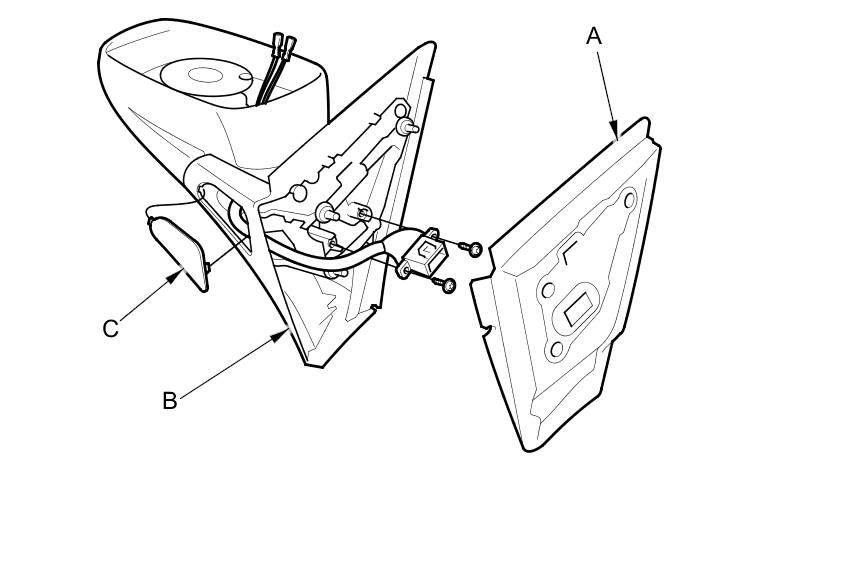 A

C

B