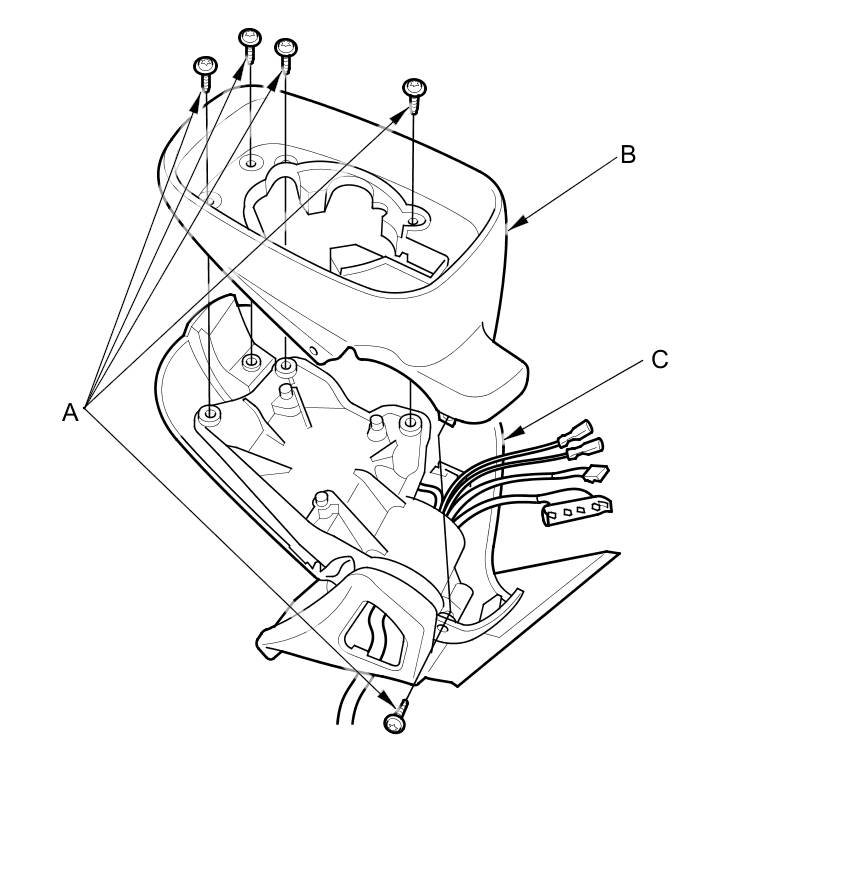 B
C
A