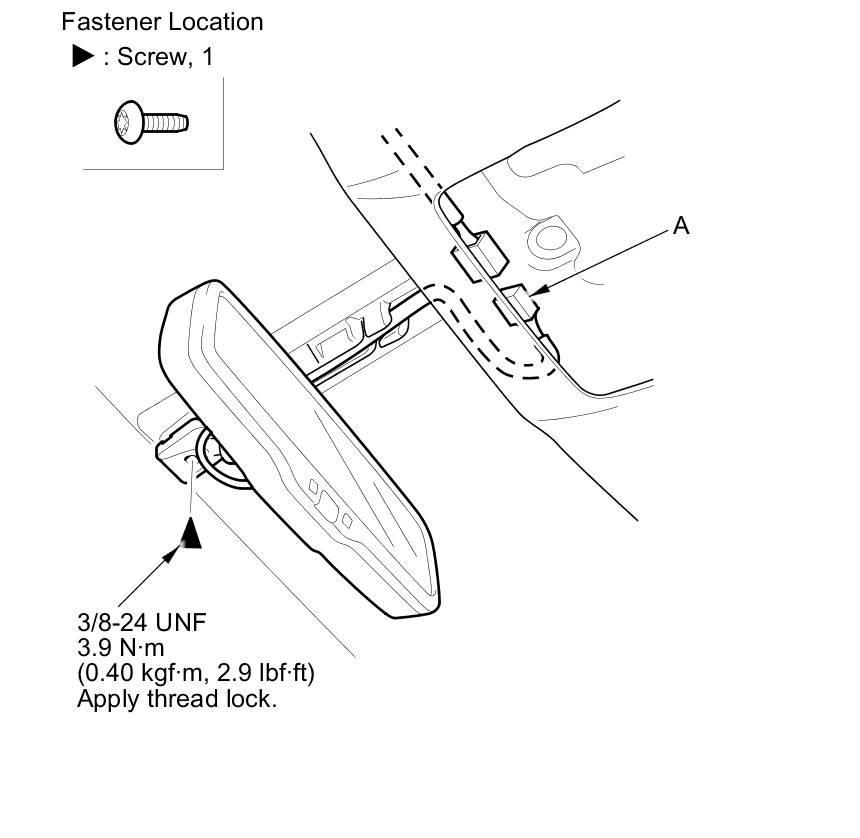 Fastener Location
▶ : Screw, 1

A

3/8-24 UNF
3.9 N·m
(0.40 kgf·m, 2.9 lbf·ft)
Apply thread lock.