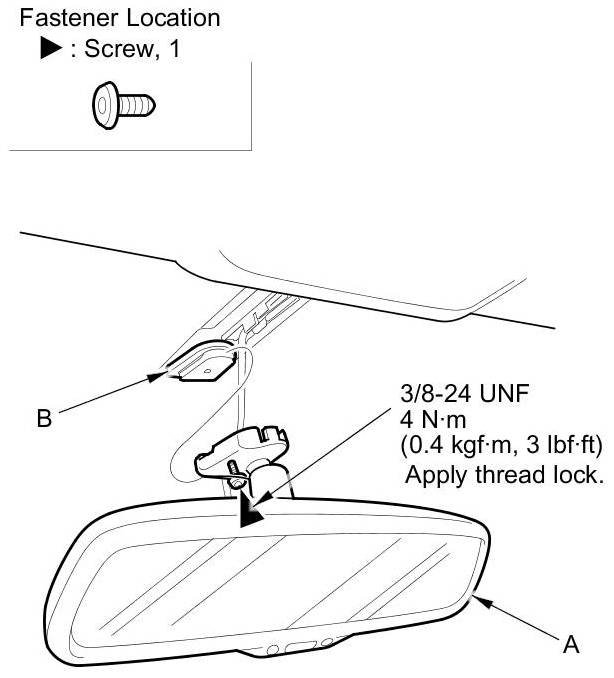 Fastener Location
▶ : Screw, 1

B

3/8-24 UNF
4 N·m
(0.4 kgf·m, 3 lbf·ft)
Apply thread lock.

A