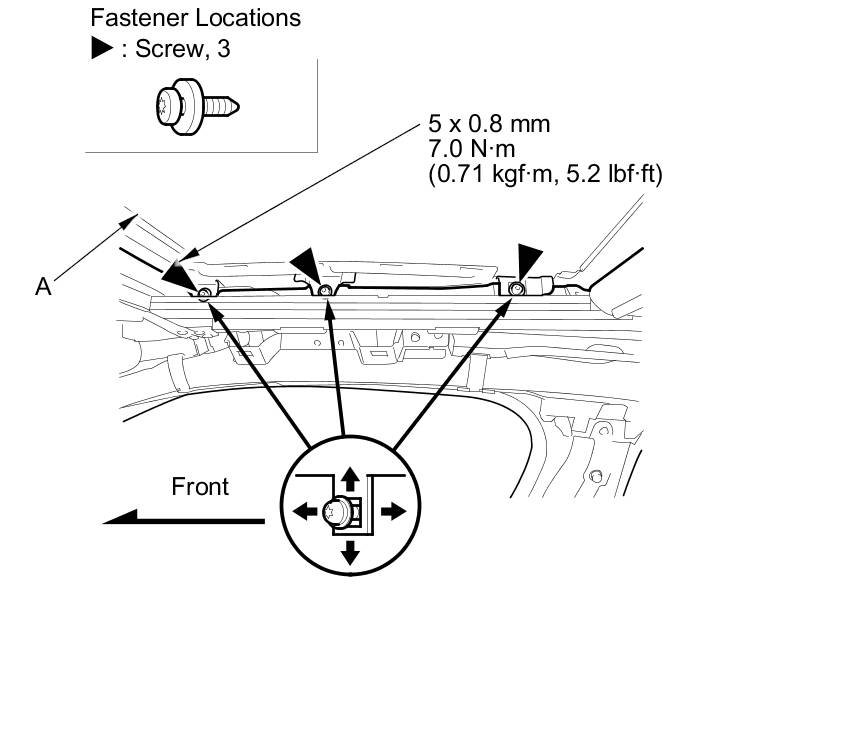 Fastener Locations
▶ : Screw, 3

5 x 0.8 mm
7.0 N·m
(0.71 kgf·m, 5.2 lbf·ft)

A

Front