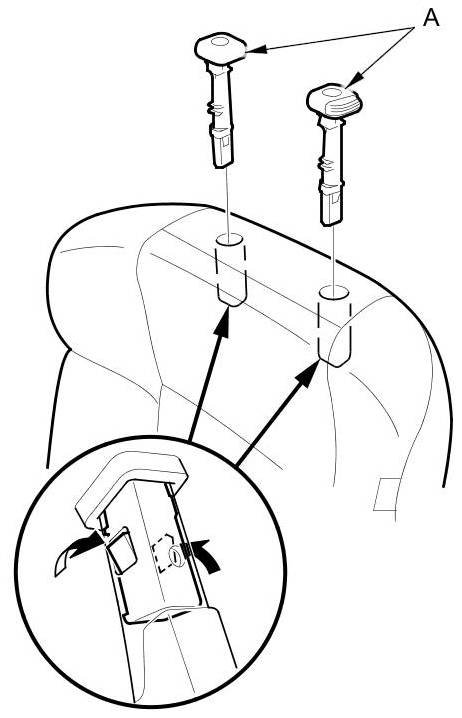 A