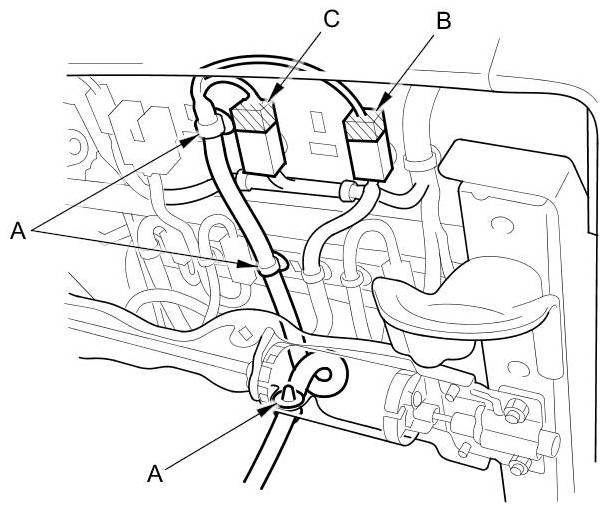 C
B
A
A