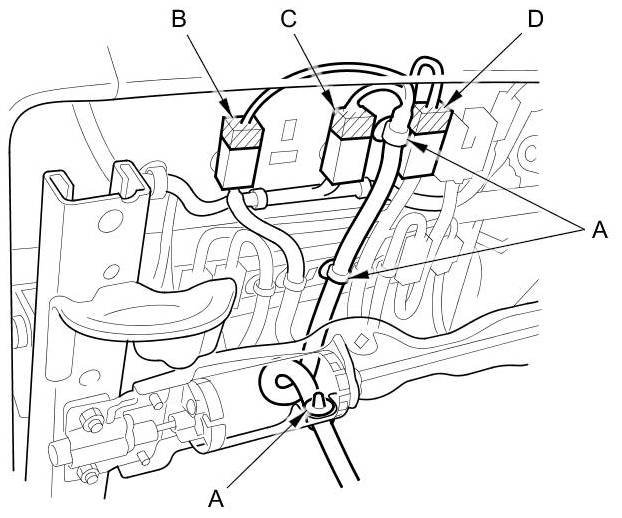 B
C
D
A
A