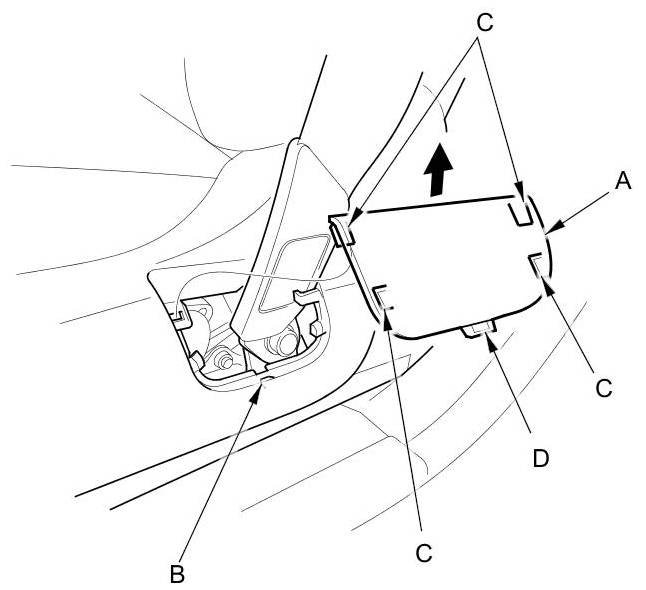 C
A
C
D
C
B