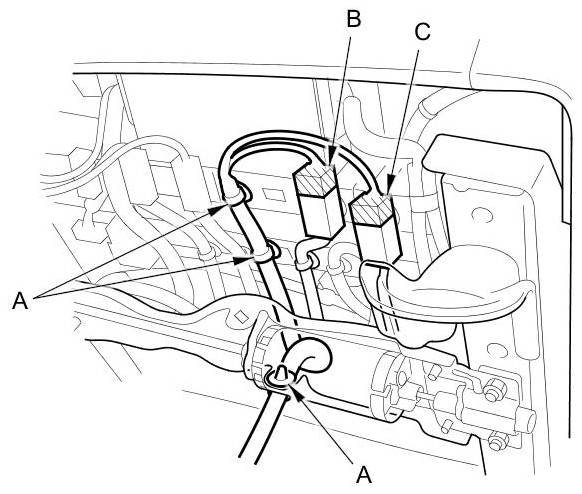 B
C
A
A