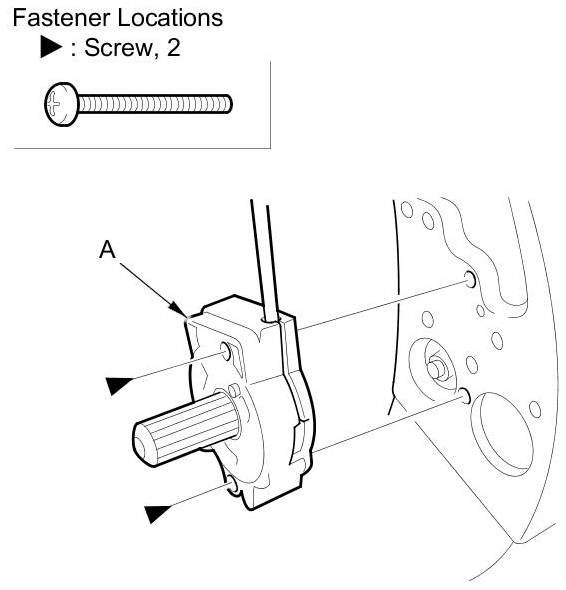 Fastener Locations
▶ : Screw, 2

A