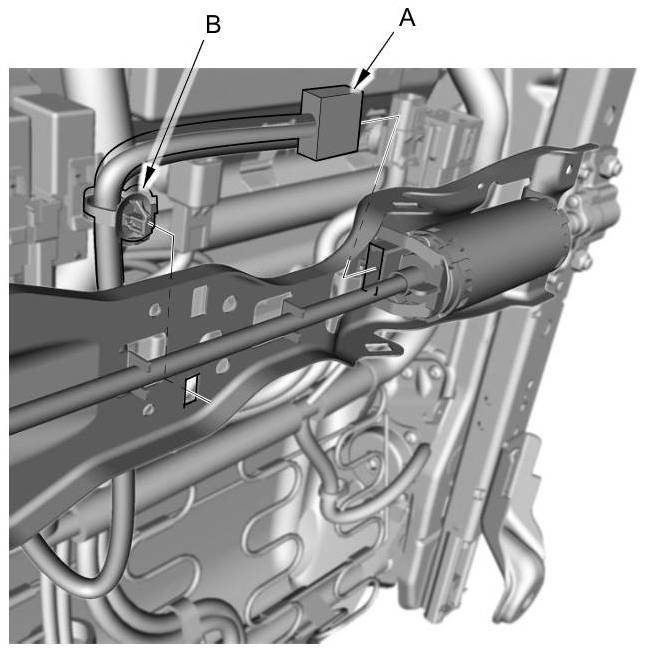 B
A