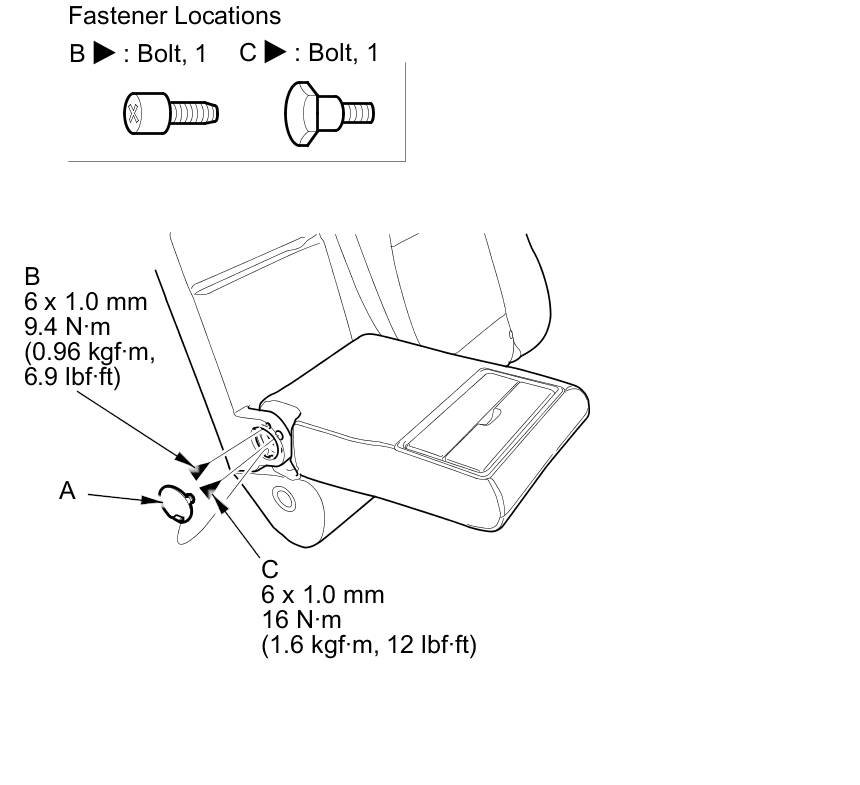 Fastener Locations

B ▶ : Bolt, 1 C ▶ : Bolt, 1

B
6 x 1.0 mm
9.4 N·m
(0.96 kgf·m,
6.9 lbf·ft)

A

C
6 x 1.0 mm
16 N·m
(1.6 kgf·m, 12 lbf·ft)