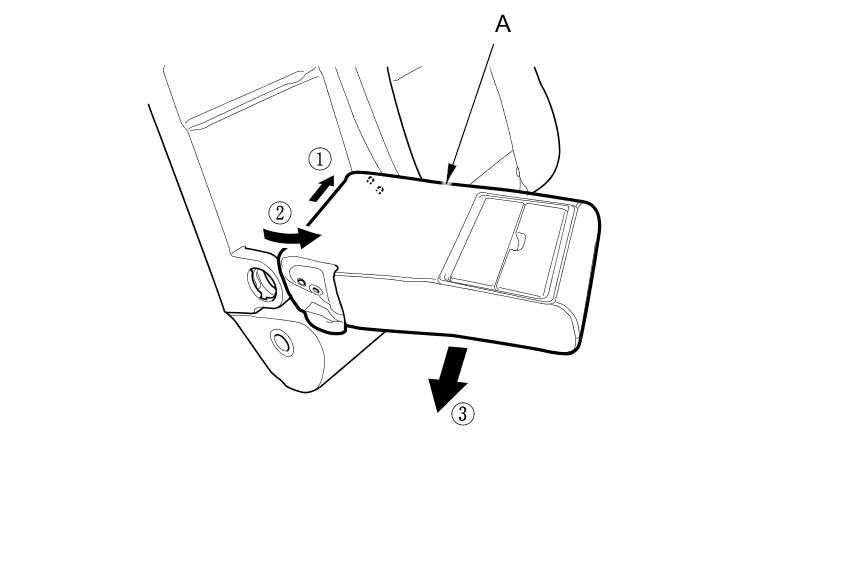 A

①

②

③